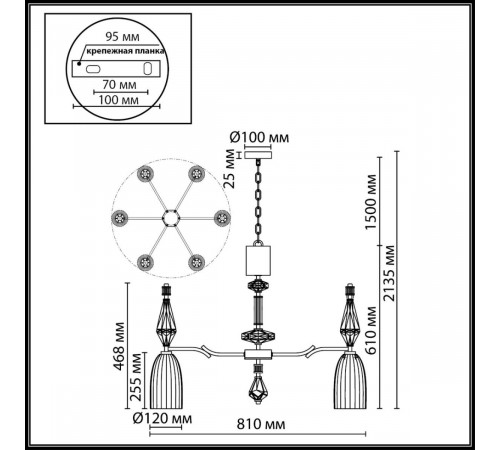 95 мм
крепежная планка
70 мм
100 мм
Ø100 мм
25 мм
1500 мм
2135 мм
610 мм
468 мм
255 мм
Ø120 мм
810 мм