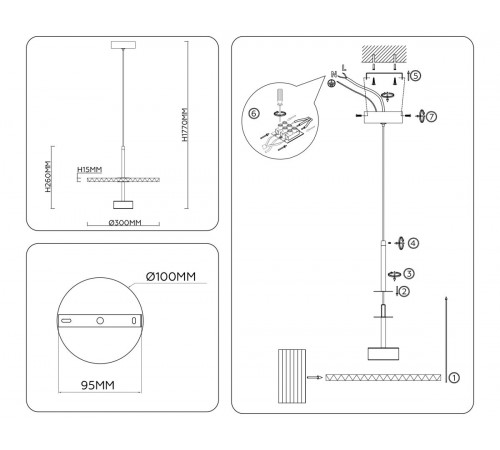 H1770MM
H260MM
H15MM
Ø300MM

Ø100MM
95MM

N
L
5
6
7
4
3
2
1