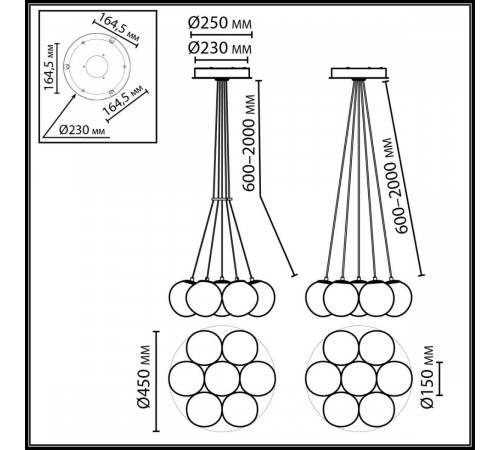 164,5 мм
164,5 мм
164,5 мм
Ø230 мм
Ø250 мм
Ø230 мм
600–2000 мм
600–2000 мм
Ø450 мм
Ø150 мм