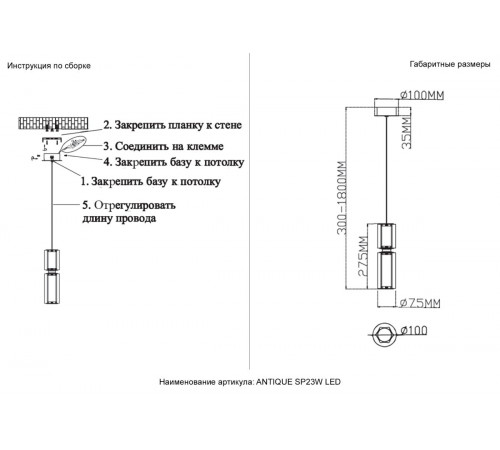 Инструкция по сборке

2. Закрепить планку к стене
3. Соединить на клемме
4. Закрепить базу к потолку
1. Закрепить базу к потолку
5. Отрегулировать длину провода

Габаритные размеры

Ø100MM
35MM
300-1800MM
275MM
Ø75MM
Ø100

Наименование артикула: ANTIQUE SP23W LED