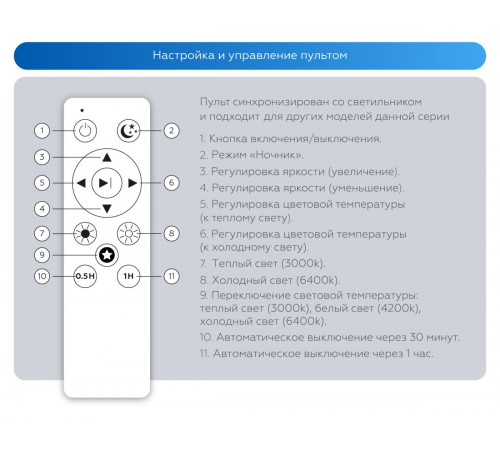 Настройка и управление пультом

1
2
3
5
6
4
7
8
9
10
0.5H
1H
11

Пульт синхронизирован со светильником и подходит для других моделей данной серии

1. Кнопка включения/выключения.

2. Режим «Ночник».

3. Регулировка яркости (увеличение).

4. Регулировка яркости (уменьшение).

5. Регулировка цветовой температуры (к теплому свету).

6. Регулировка цветовой температуры (к холодному свету).

7. Теплый свет (3000k).

8. Холодный свет (6400k).

9. Переключение световой температуры: теплый свет (3000k), белый свет (4200k), холодный свет (6400k).

10. Автоматическое выключение через 30 минут.

11. Автоматическое выключение через 1 час.