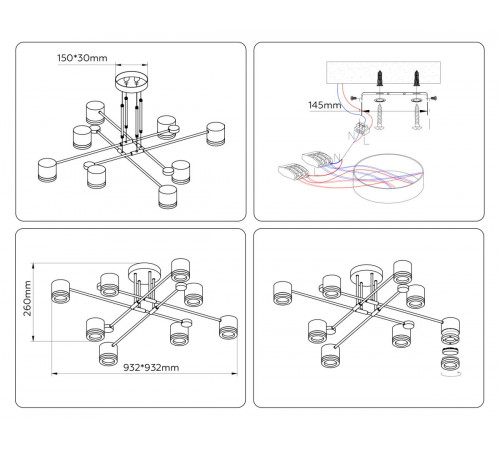 150*30mm

145mm
N
L
N
L

260mm
932*932mm