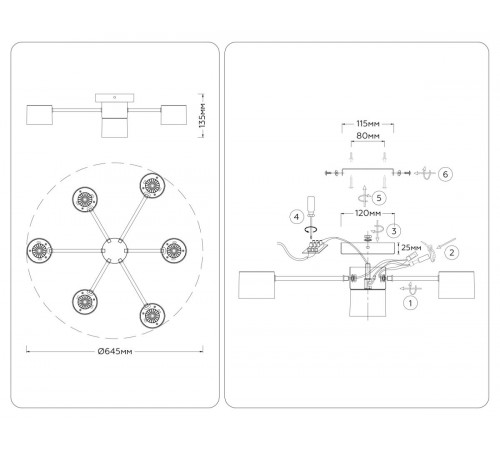 135мм

Ø645мм

115мм
80мм
6
5
4
120мм
3
25мм
2
1