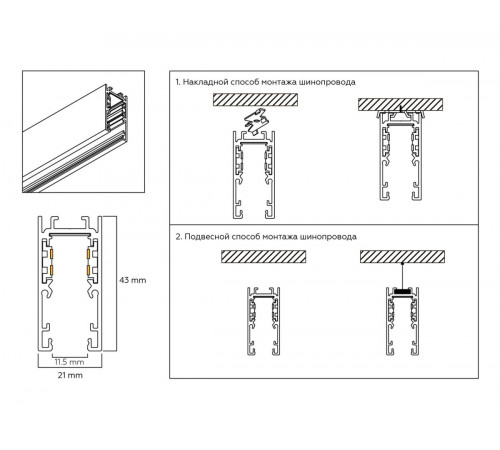 43 mm

11.5 mm

21 mm

1. Накладной способ монтажа шинопровода

2. Подвесной способ монтажа шинопровода