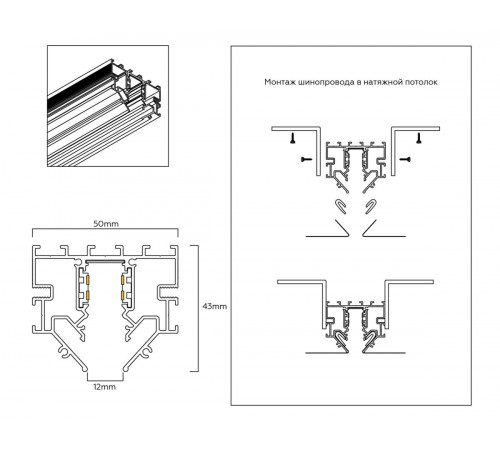 50mm

43mm

12mm

Монтаж шинопровода в натяжной потолок