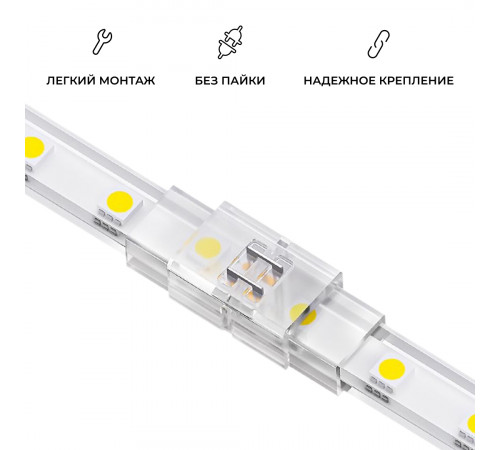 ЛЕГКИЙ МОНТАЖ

БЕЗ ПАЙКИ

НАДЕЖНОЕ КРЕПЛЕНИЕ