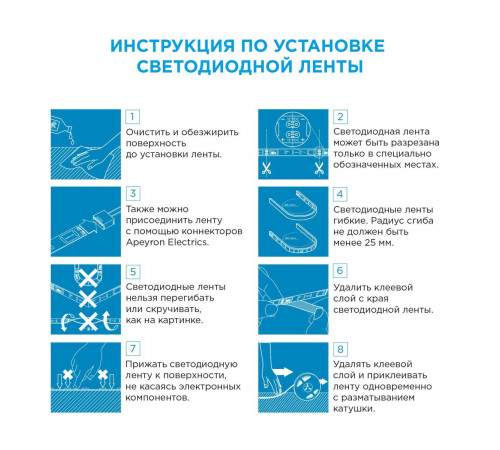 ИНСТРУКЦИЯ ПО УСТАНОВКЕ СВЕТОДИОДНОЙ ЛЕНТЫ

1
Очистить и обезжирить поверхность до установки ленты.

2
Светодиодная лента может быть разрезана только в специально обозначенных местах.

3
Также можно присоединить ленту с помощью коннекторов Apeyron Electrics.

4
Светодиодные ленты гибкие. Радиус сгиба не должен быть менее 25 мм.

5
Светодиодные ленты нельзя перегибать или скручивать, как на картинке.

6
Удалить клеевой слой с края светодиодной ленты.

7
Прижать светодиодную ленту к поверхности, не касаясь электронных компонентов.

8
Удалять клеевой слой и приклеивать ленту одновременно с разматыванием катушки.