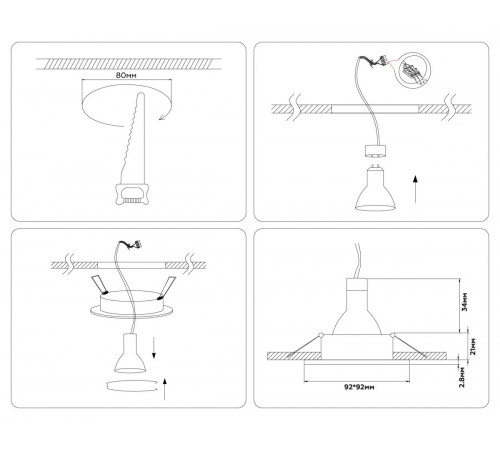 80мм

34мм

21мм

2.8мм

92*92мм