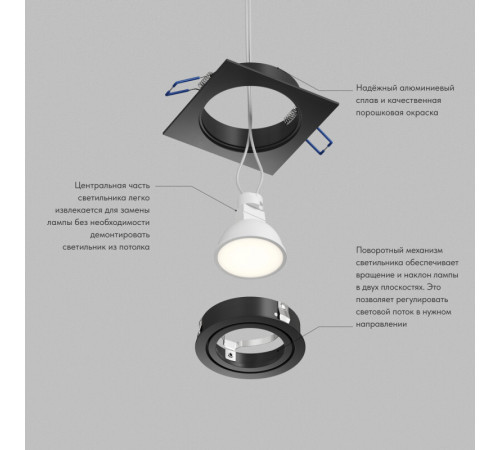 Надёжный алюминиевый сплав и качественная порошковая окраска

Центральная часть светильника легко извлекается для замены лампы без необходимости демонтировать светильник из потолка

Поворотный механизм светильника обеспечивает вращение и наклон лампы в двух плоскостях. Это позволяет регулировать световой поток в нужном направлении