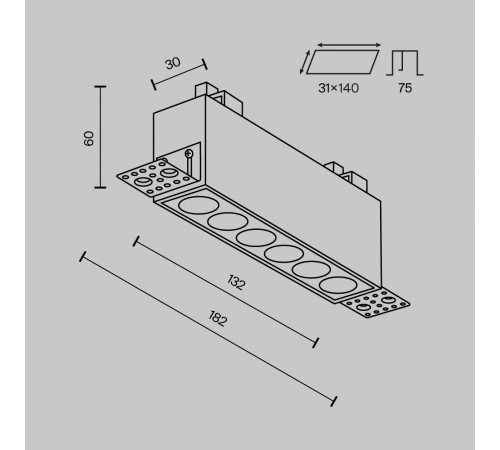 30
31×140
75
60
132
182